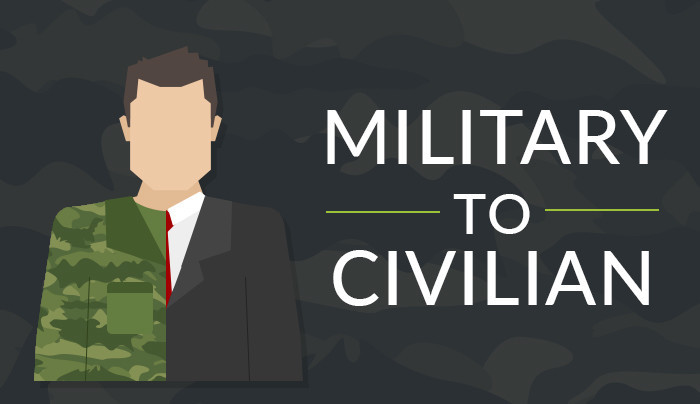 MILITARY
TO
CIVILIAN